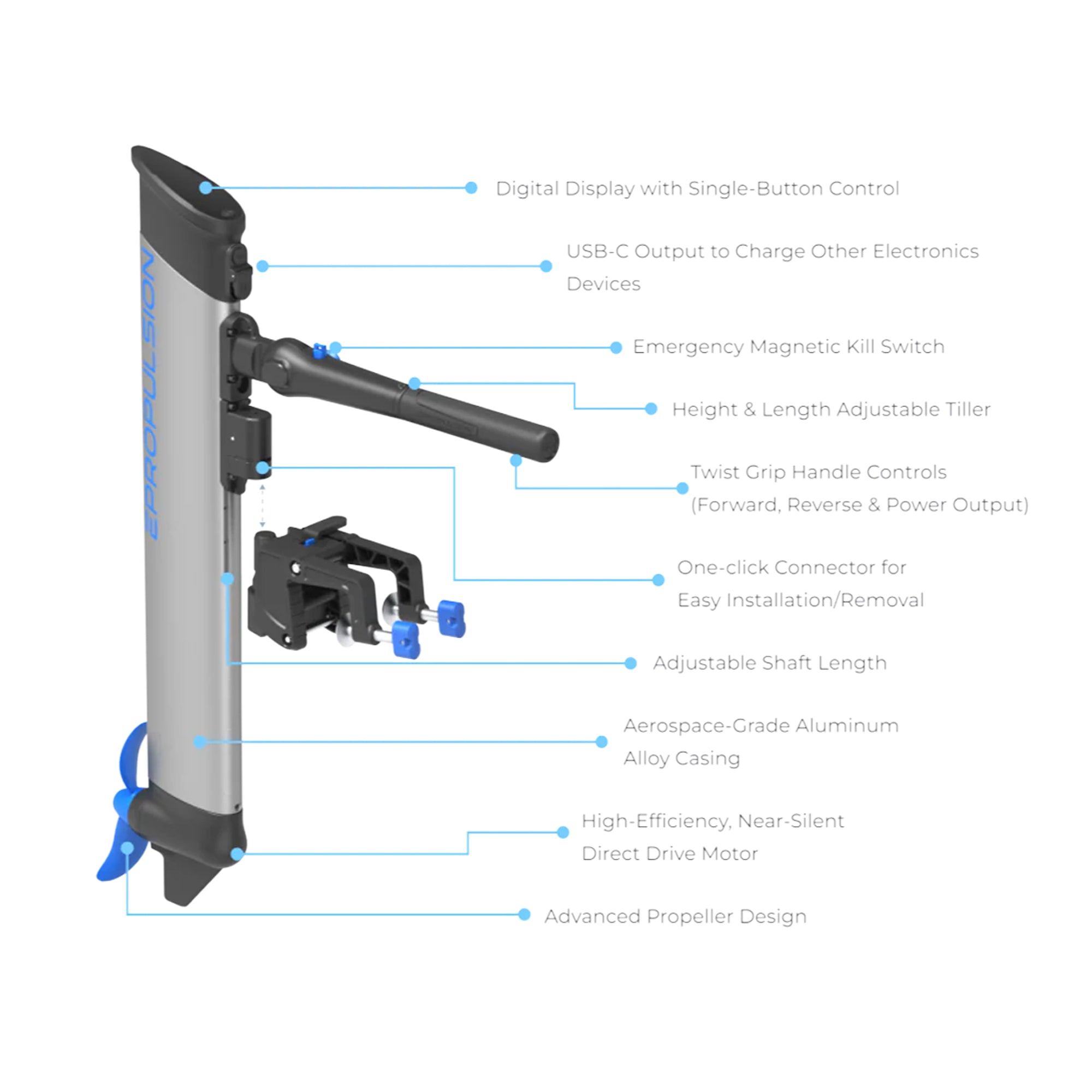 EPROPULSION

Digital Display with Single-Button Control

USB-C Output to Charge Other Electronics Devices

Emergency Magnetic Kill Switch

Height & Length Adjustable Tiller

Twist Grip Handle Controls (Forward, Reverse & Power Output)

One-click Connector for Easy Installation/Removal

Adjustable Shaft Length

Aerospace-Grade Aluminum Alloy Casing

High-Efficiency, Near-Silent Direct Drive Motor

Advanced Propeller Design